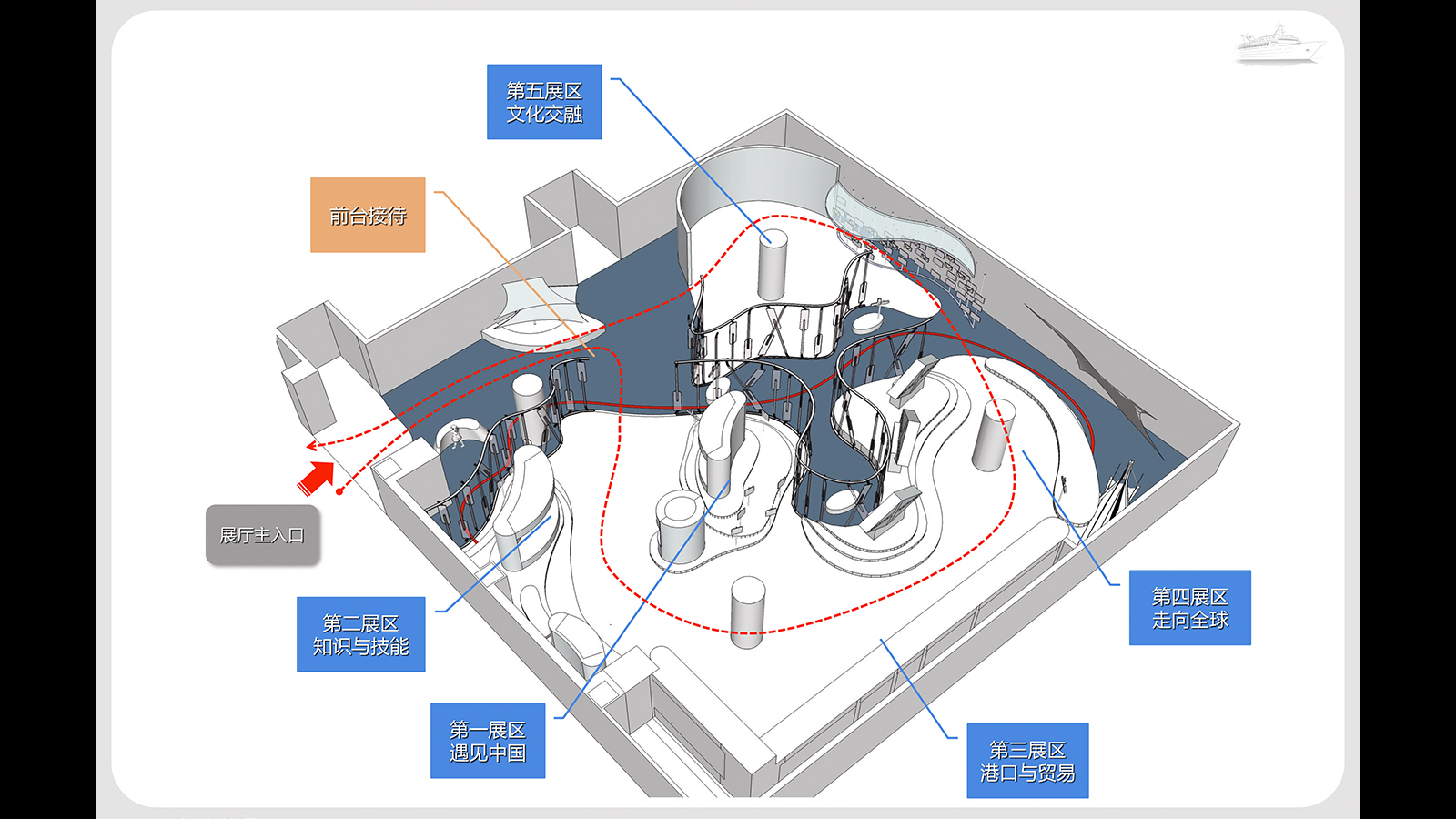 第五展区
文化交融

前台接待

展厅主入口

第二展区
知识与技能

第一展区
遇见中国

第三展区
港口与贸易

第四展区
走向全球